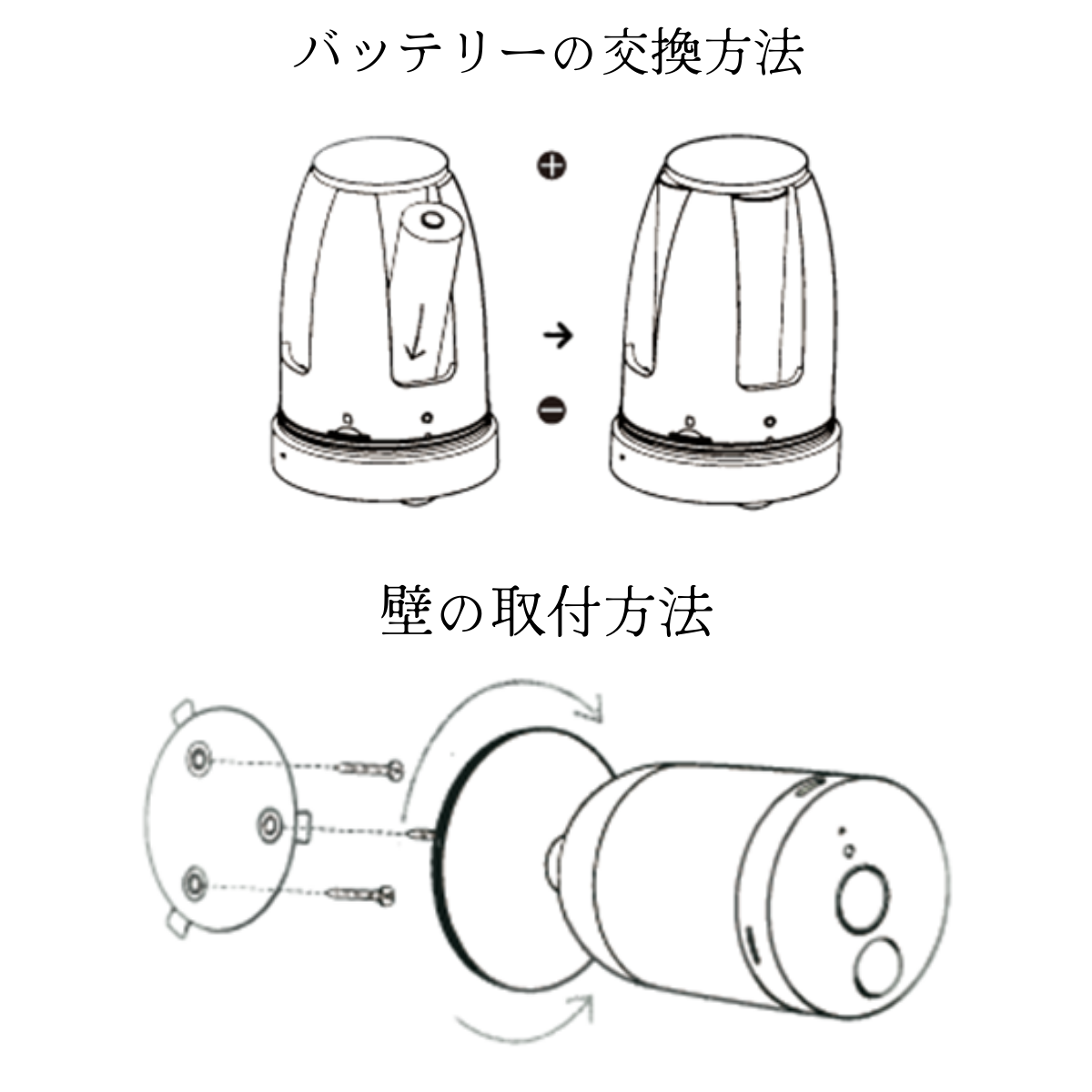 バッテリーの交換方法

+

→

−

壁の取付方法